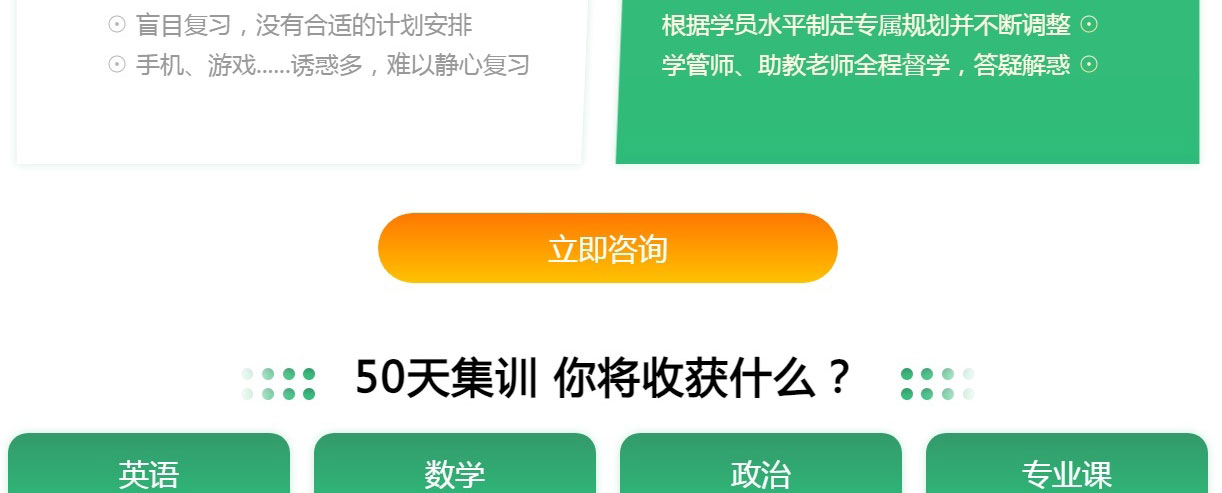 ☉ 盲目复习，没有合适的计划安排
☉ 手机、游戏......诱惑多，难以静心复习

根据学员水平制定专属规划并不断调整 ☉
学管师、助教老师全程督学，答疑解惑 ☉

立即咨询

50天集训 你将收获什么？

英语

数学

政治

专业课